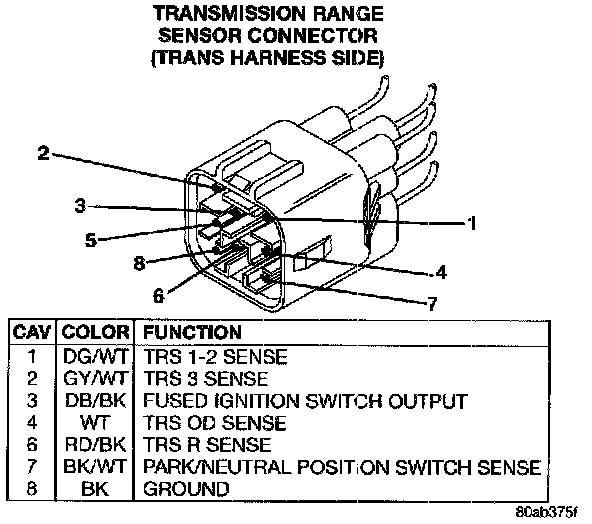 TRANSMISSION RANGE SENSOR CONNECTOR (TRANS HARNESS SIDE)

2
3
5
8
6
1
4
7

| CAV | COLOR | FUNCTION |
|---|---|---|
| 1 | DG/WT | TRS 1-2 SENSE |
| 2 | GY/WT | TRS 3 SENSE |
| 3 | DB/BK | FUSED IGNITION SWITCH OUTPUT |
| 4 | WT | TRS OD SENSE |
| 6 | RD/BK | TRS R SENSE |
| 7 | BK/WT | PARK/NEUTRAL POSITION SWITCH SENSE |
| 8 | BK | GROUND |

80ab375f