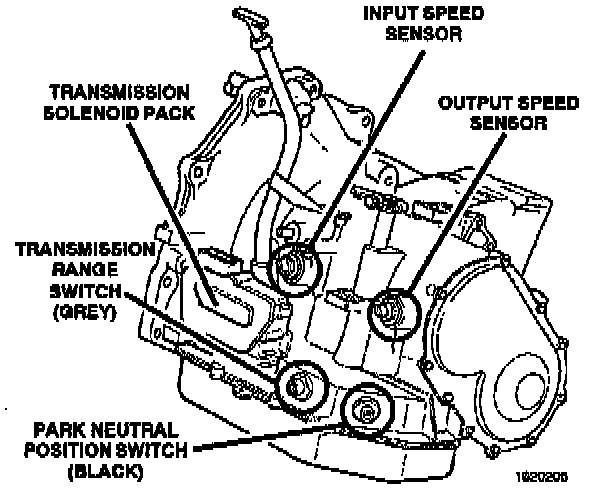 INPUT SPEED SENSOR

TRANSMISSION SOLENOID PACK

OUTPUT SPEED SENSOR

TRANSMISSION RANGE SWITCH (GREY)

PARK NEUTRAL POSITION SWITCH (BLACK)

1920205