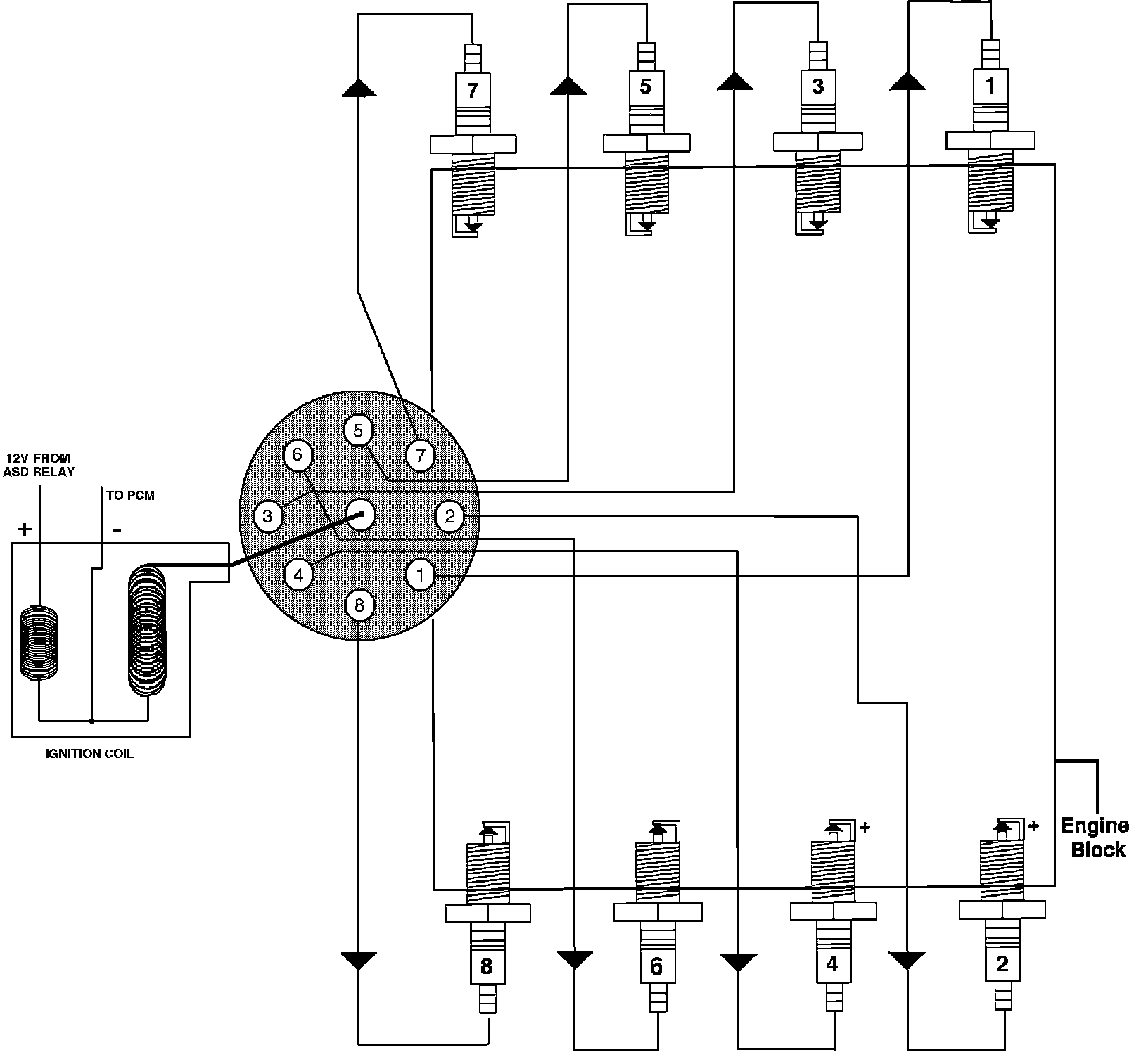 7
5
3
1

12V FROM ASD RELAY
TO PCM
+
-

5
6
7
3
2
4
1
8

IGNITION COIL

+
+
Engine Block

8
6
4
2