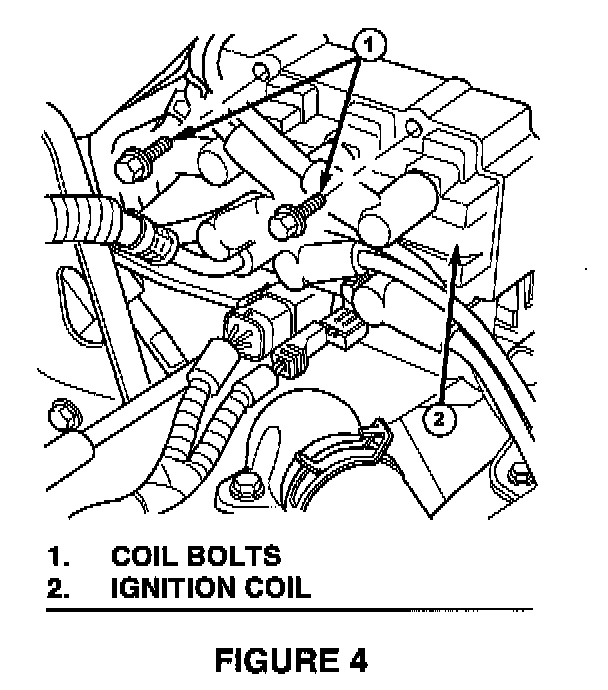 1
2
1. COIL BOLTS
2. IGNITION COIL

FIGURE 4