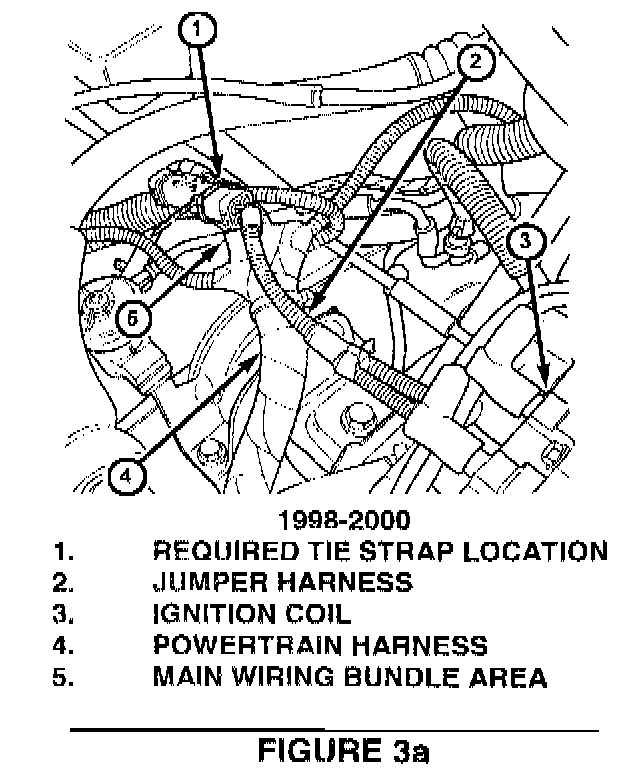 1
2
3
5
4

1998-2000
1. REQUIRED TIE STRAP LOCATION
2. JUMPER HARNESS
3. IGNITION COIL
4. POWERTRAIN HARNESS
5. MAIN WIRING BUNDLE AREA

FIGURE 3a