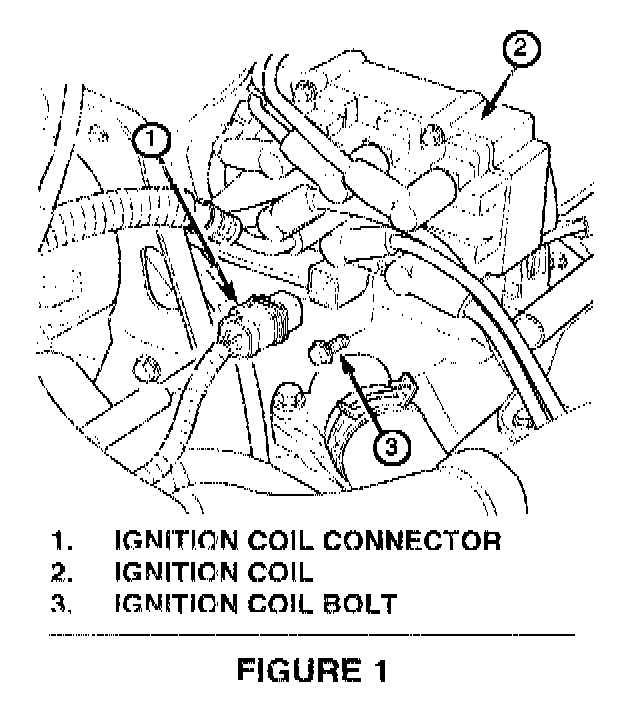 2

1

3

1. IGNITION COIL CONNECTOR
2. IGNITION COIL
3. IGNITION COIL BOLT

FIGURE 1