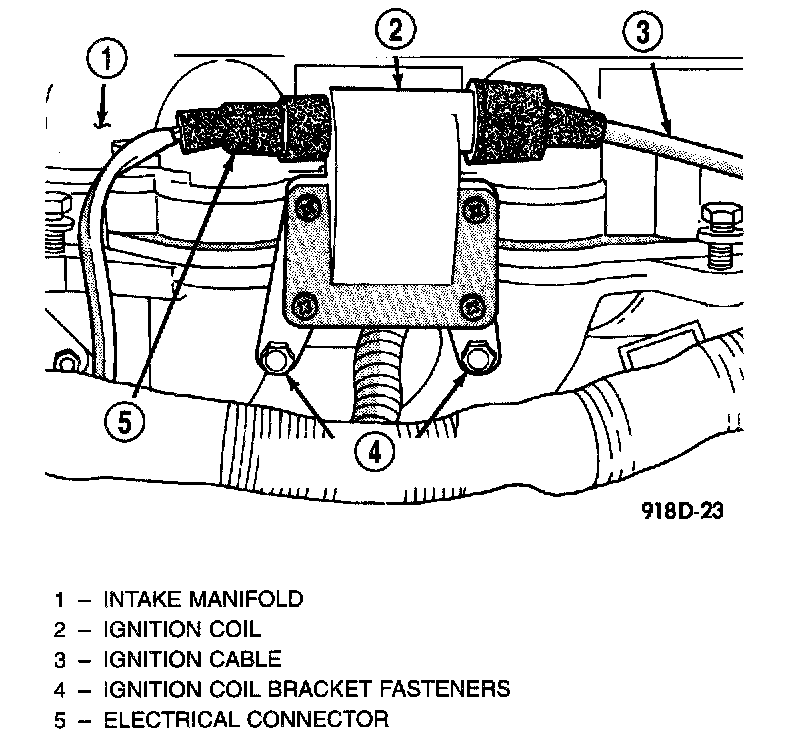 1
2
3
5
4
918D-23

1 – INTAKE MANIFOLD
2 – IGNITION COIL
3 – IGNITION CABLE
4 – IGNITION COIL BRACKET FASTENERS
5 – ELECTRICAL CONNECTOR