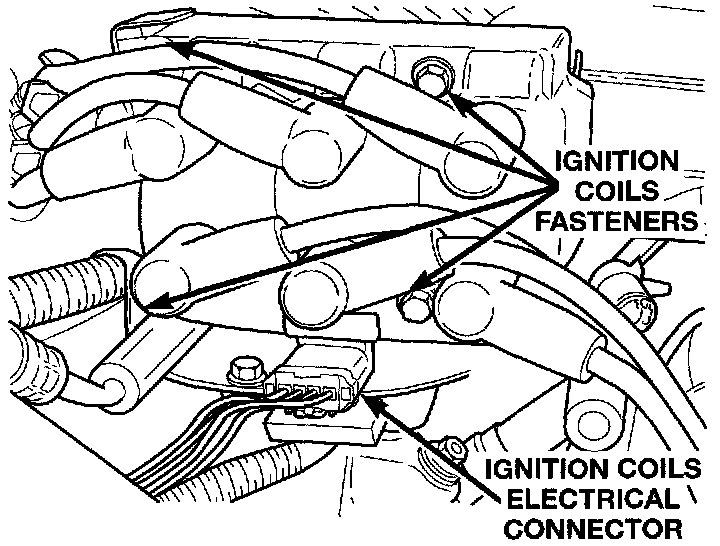 IGNITION COILS FASTENERS

IGNITION COILS ELECTRICAL CONNECTOR