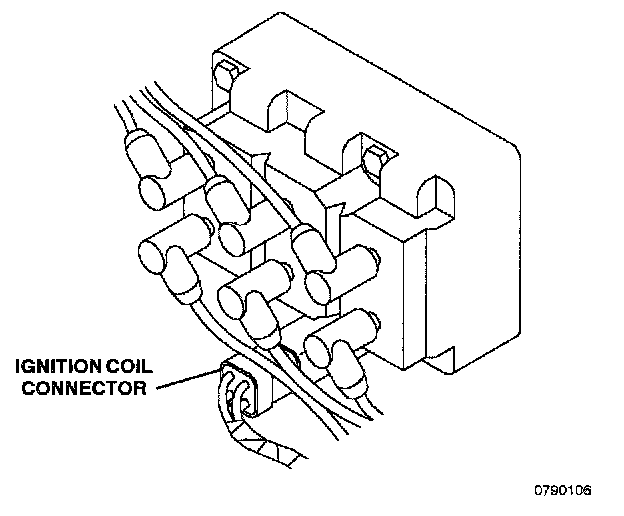 IGNITION COIL CONNECTOR

0790106