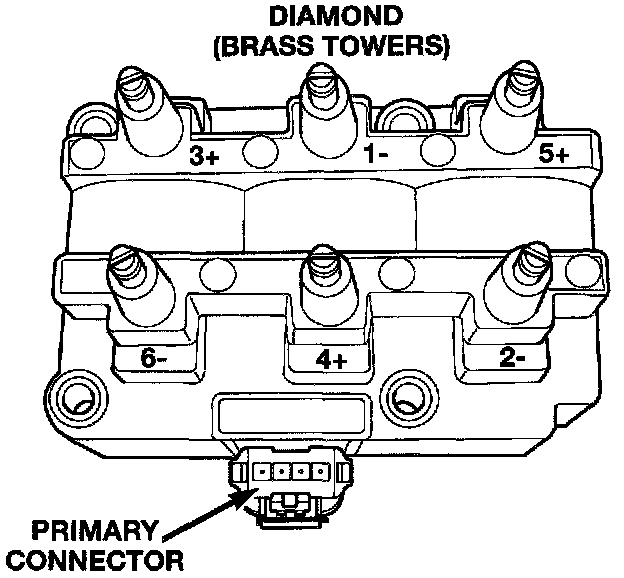 DIAMOND
(BRASS TOWERS)

3+
1-
5+
6-
4+
2-

PRIMARY
CONNECTOR