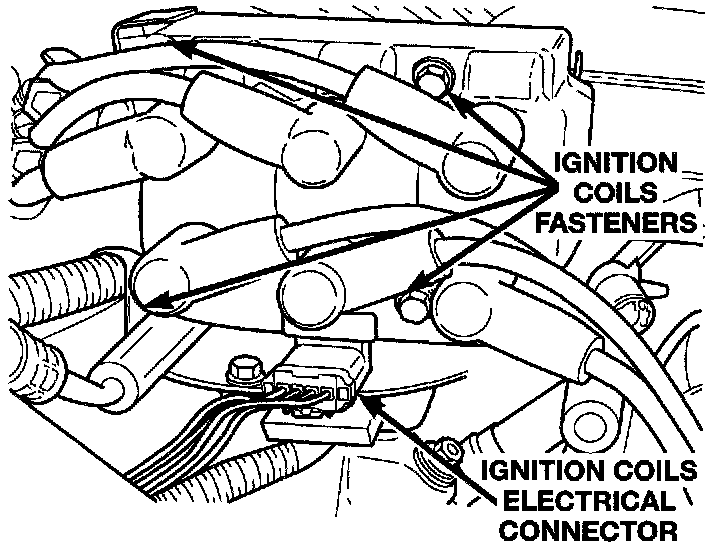 IGNITION COILS FASTENERS

IGNITION COILS ELECTRICAL CONNECTOR