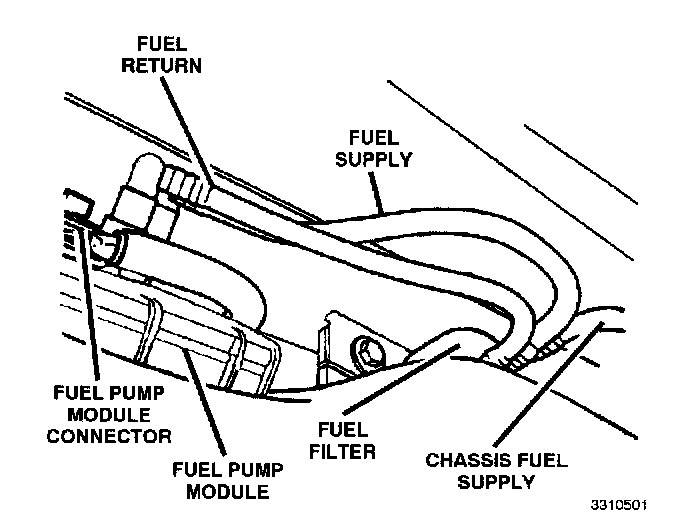 FUEL RETURN

FUEL SUPPLY

FUEL PUMP MODULE CONNECTOR

FUEL PUMP MODULE

FUEL FILTER

CHASSIS FUEL SUPPLY

3310501