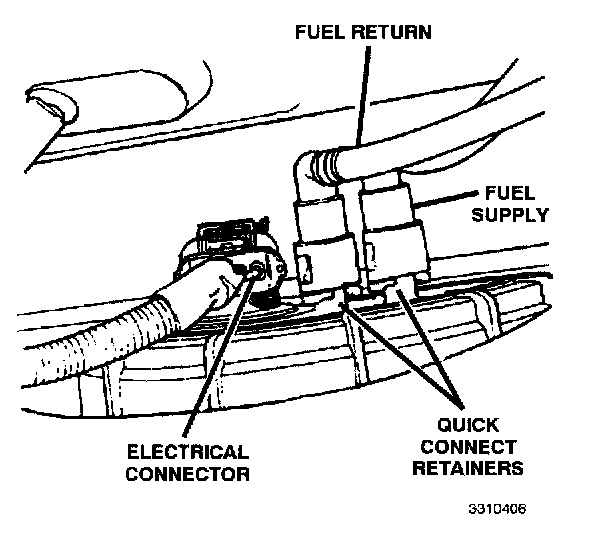 FUEL RETURN

FUEL SUPPLY

ELECTRICAL CONNECTOR

QUICK CONNECT RETAINERS

3310406