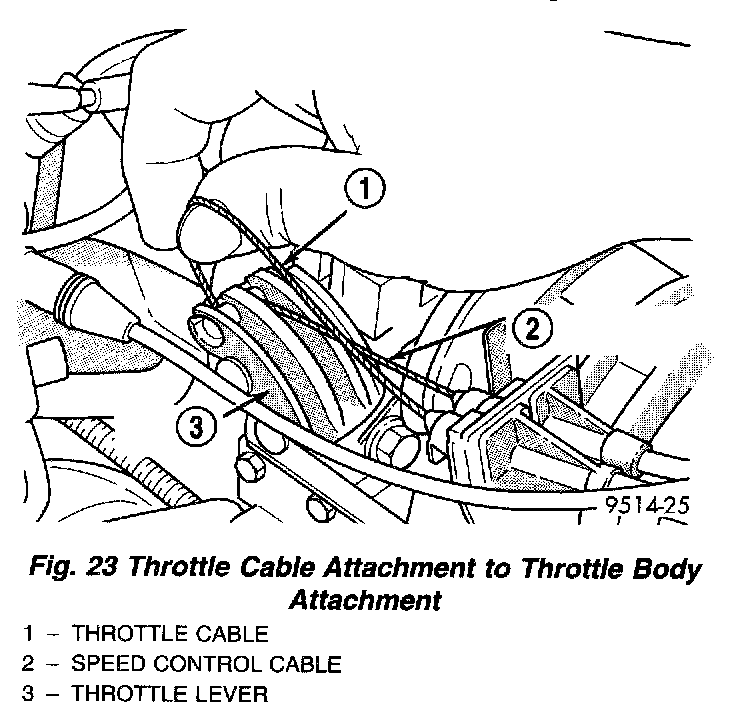 1

2

3

9514-25

Fig. 23 Throttle Cable Attachment to Throttle Body Attachment

1 – THROTTLE CABLE
2 – SPEED CONTROL CABLE
3 – THROTTLE LEVER