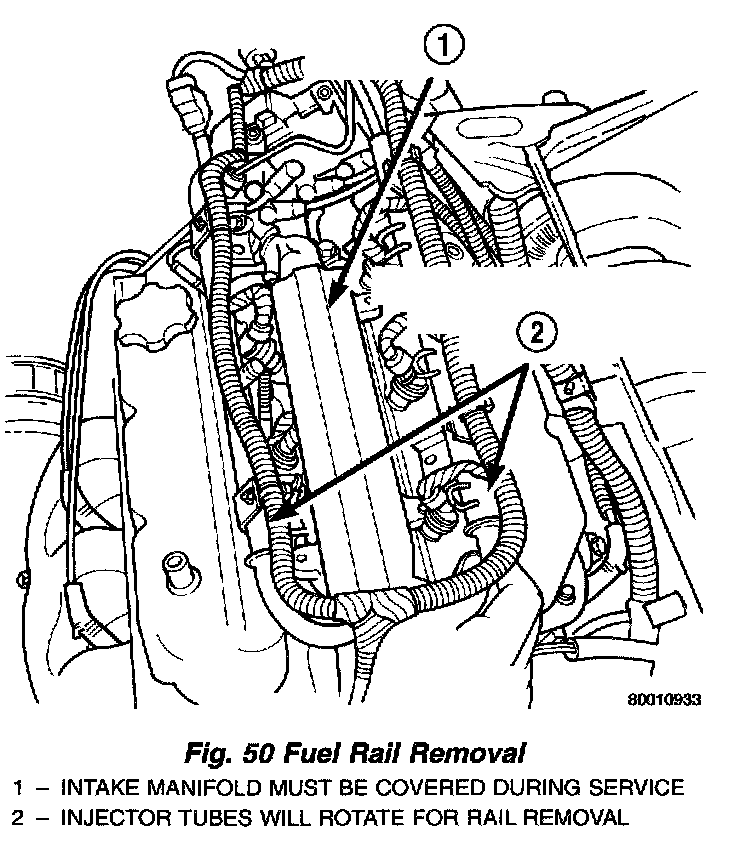 1

2

80010933

Fig. 50 Fuel Rail Removal

1 – INTAKE MANIFOLD MUST BE COVERED DURING SERVICE
2 – INJECTOR TUBES WILL ROTATE FOR RAIL REMOVAL