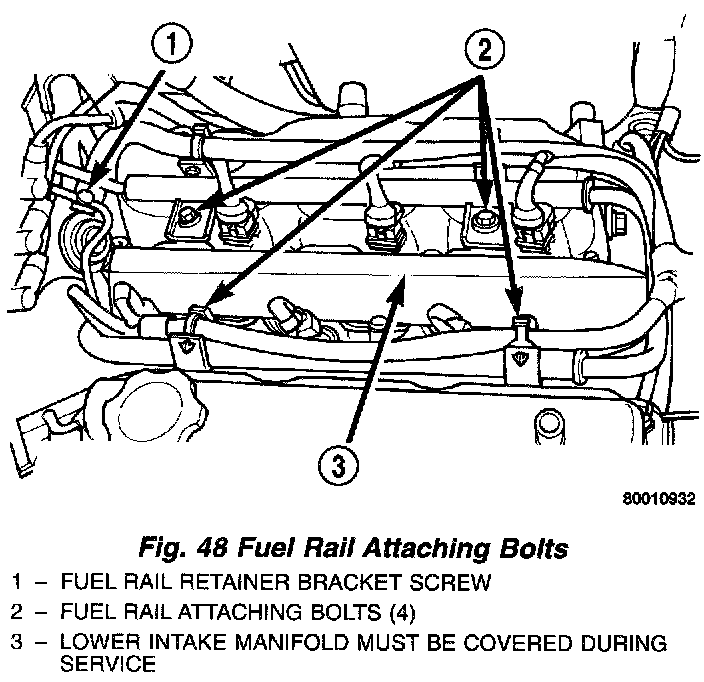 1

2

3

80010932

Fig. 48 Fuel Rail Attaching Bolts

1 – FUEL RAIL RETAINER BRACKET SCREW

2 – FUEL RAIL ATTACHING BOLTS (4)

3 – LOWER INTAKE MANIFOLD MUST BE COVERED DURING SERVICE