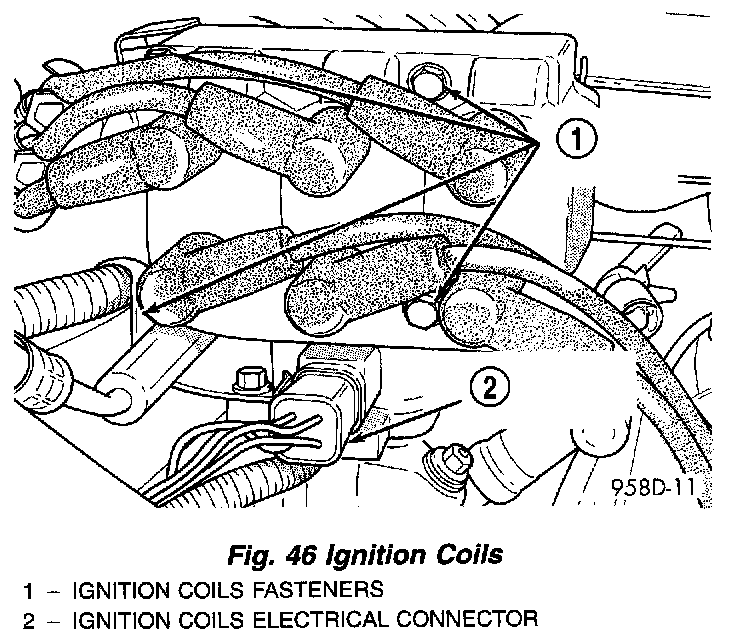 1

2

958D-11

Fig. 46 Ignition Coils

1 – IGNITION COILS FASTENERS
2 – IGNITION COILS ELECTRICAL CONNECTOR