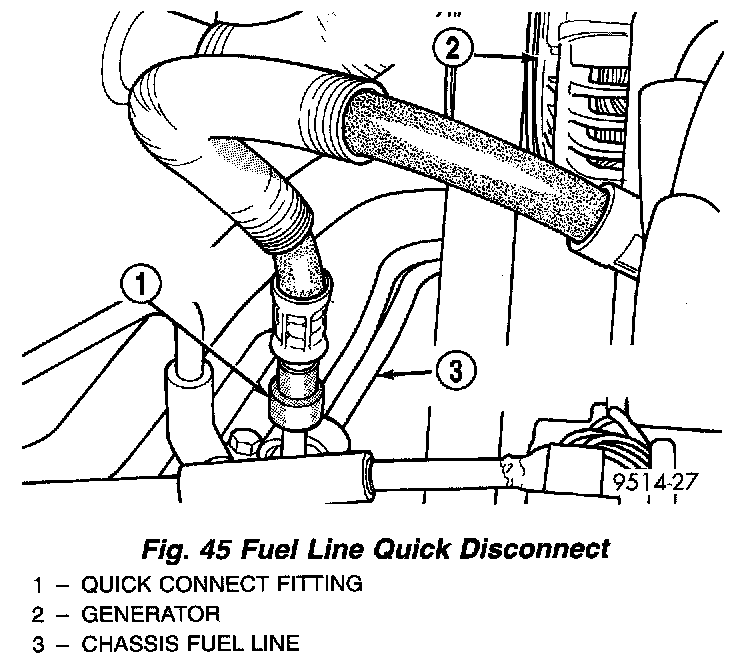 2

1

3

9514-27

Fig. 45 Fuel Line Quick Disconnect

1 – QUICK CONNECT FITTING
2 – GENERATOR
3 – CHASSIS FUEL LINE