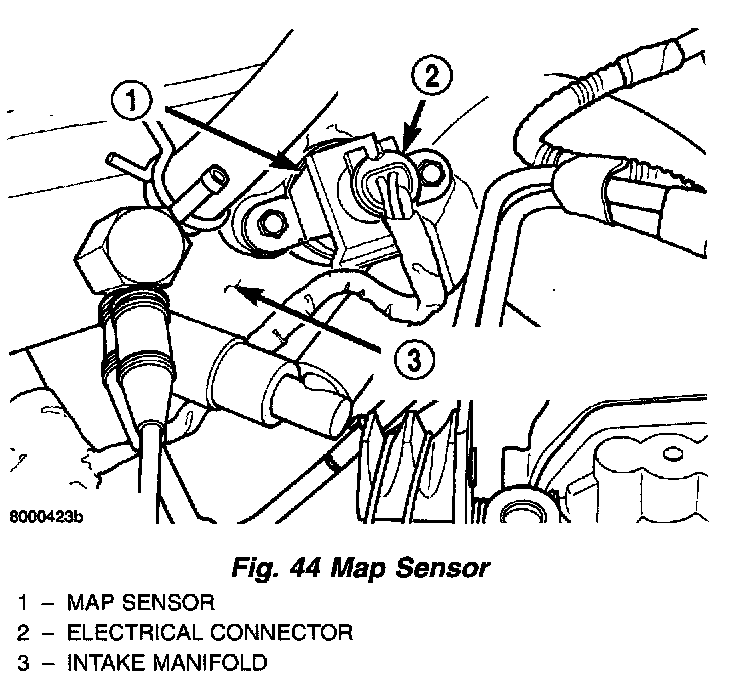 1
2
3
8000423b

Fig. 44 Map Sensor

1 – MAP SENSOR
2 – ELECTRICAL CONNECTOR
3 – INTAKE MANIFOLD