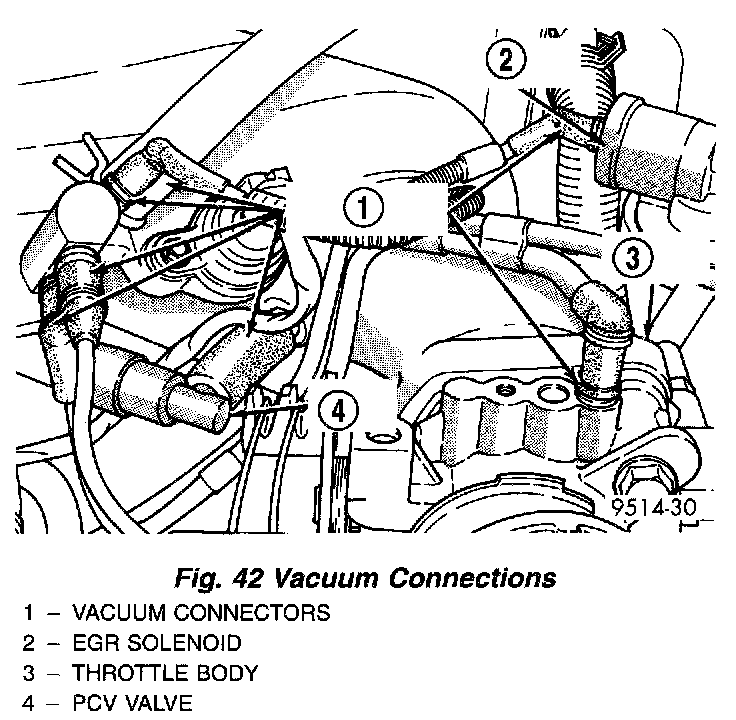 2

1

3

4

9514-30

Fig. 42 Vacuum Connections

1 – VACUUM CONNECTORS
2 – EGR SOLENOID
3 – THROTTLE BODY
4 – PCV VALVE