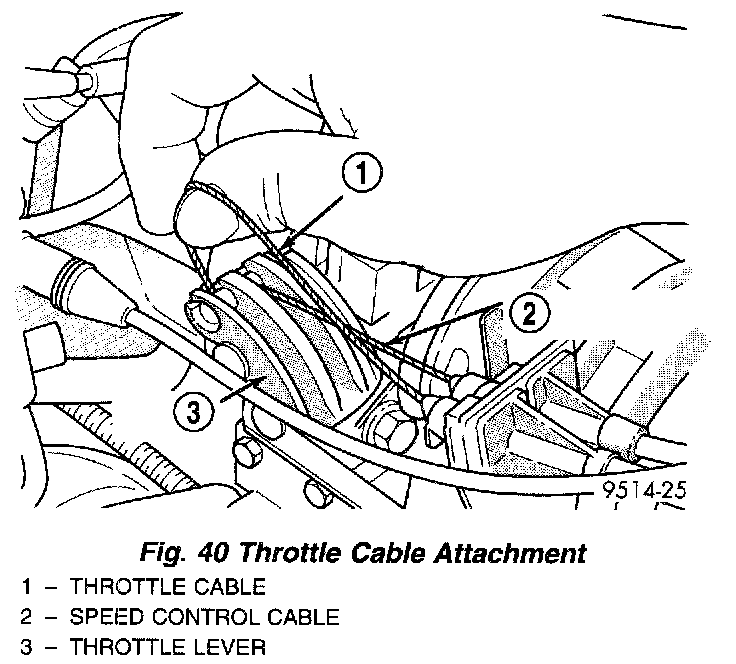 1

2

3

9514-25

Fig. 40 Throttle Cable Attachment

1 – THROTTLE CABLE
2 – SPEED CONTROL CABLE
3 – THROTTLE LEVER