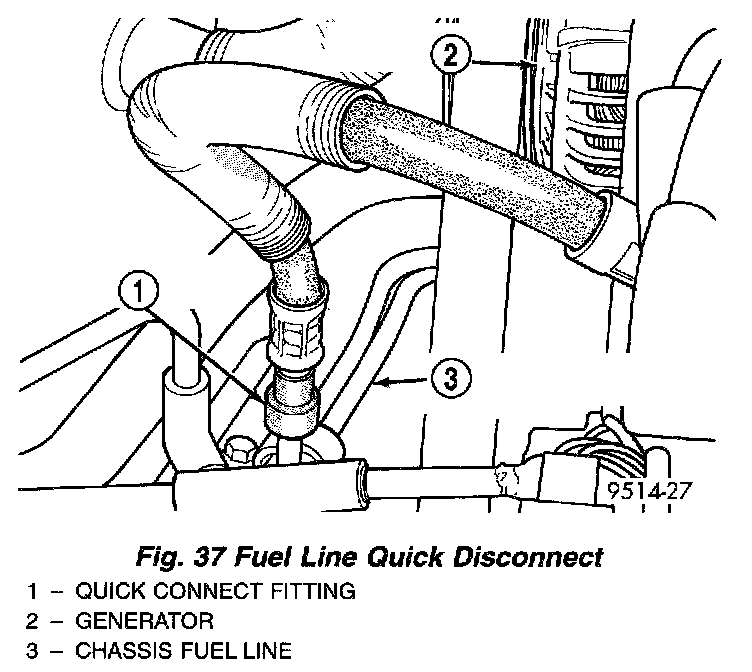 2
1
3
9514-27

Fig. 37 Fuel Line Quick Disconnect
1 – QUICK CONNECT FITTING
2 – GENERATOR
3 – CHASSIS FUEL LINE