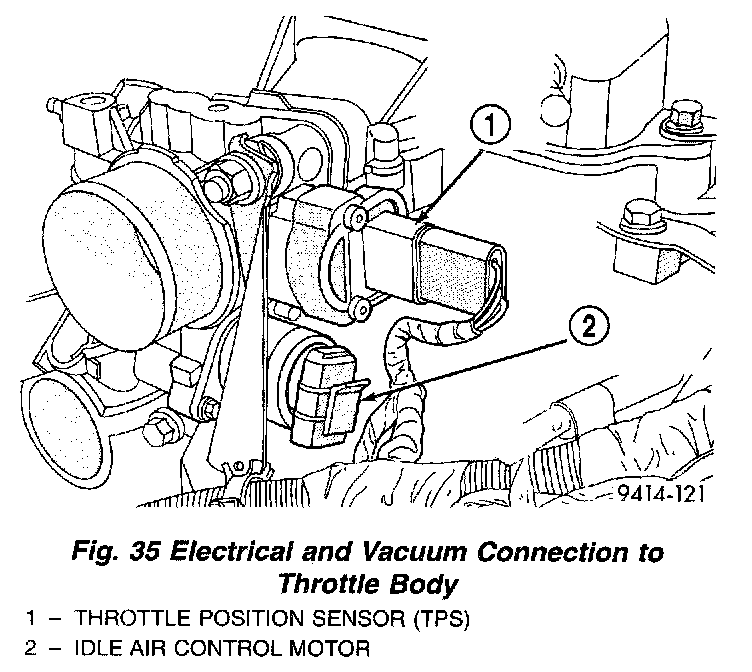 1

2

9414-121

Fig. 35 Electrical and Vacuum Connection to Throttle Body

1 – THROTTLE POSITION SENSOR (TPS)
2 – IDLE AIR CONTROL MOTOR