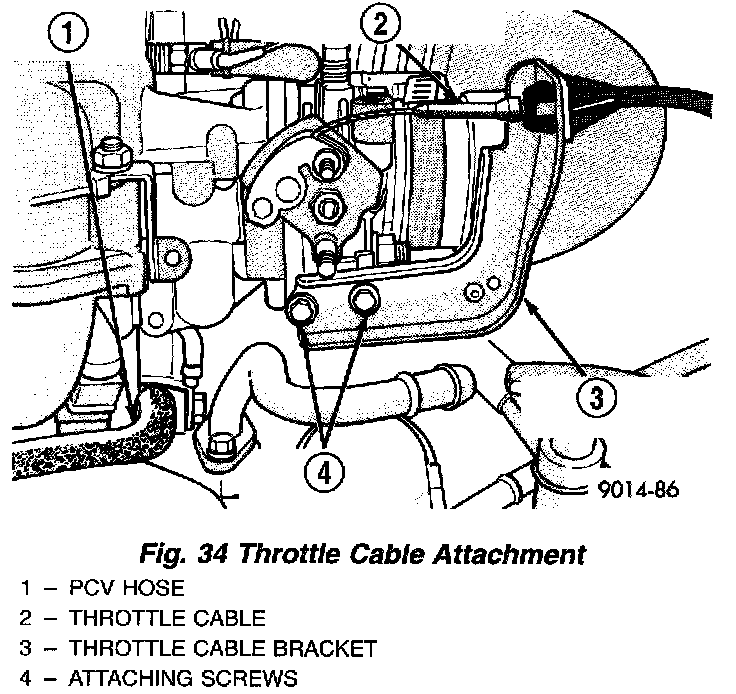 1
2
3
4
9014-86

Fig. 34 Throttle Cable Attachment

1 – PCV HOSE
2 – THROTTLE CABLE
3 – THROTTLE CABLE BRACKET
4 – ATTACHING SCREWS