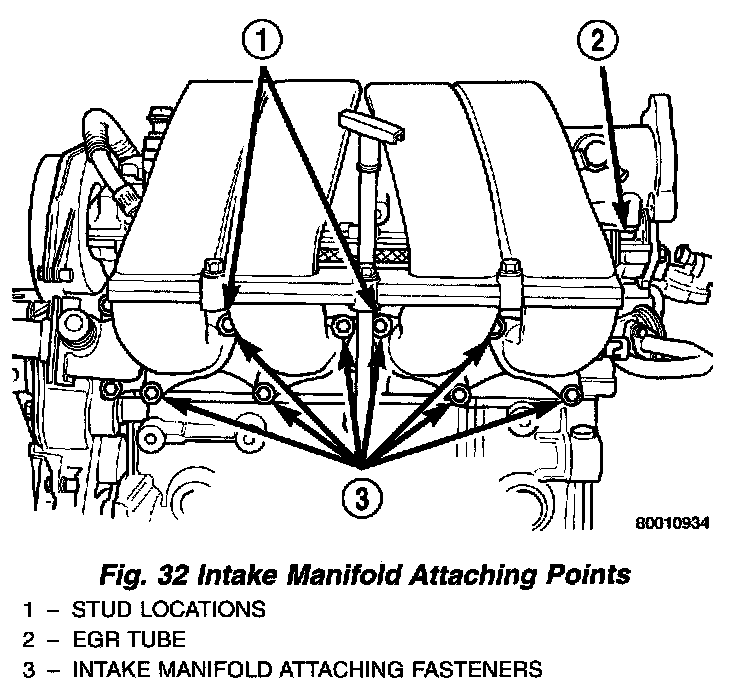 1
2
3
80010934

Fig. 32 Intake Manifold Attaching Points

1 – STUD LOCATIONS
2 – EGR TUBE
3 – INTAKE MANIFOLD ATTACHING FASTENERS