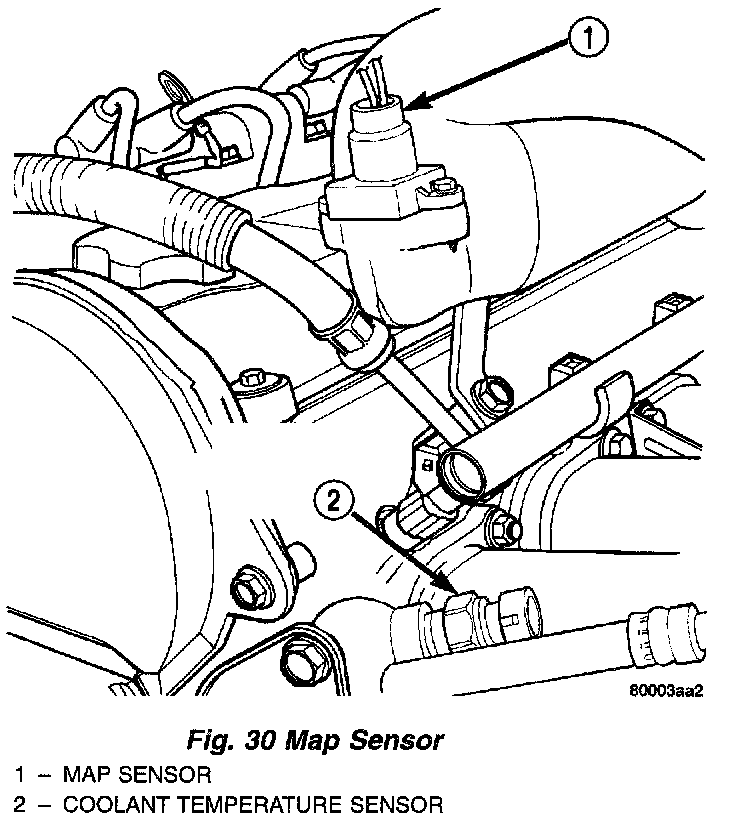 1

2

80003aa2

Fig. 30 Map Sensor

1 – MAP SENSOR

2 – COOLANT TEMPERATURE SENSOR