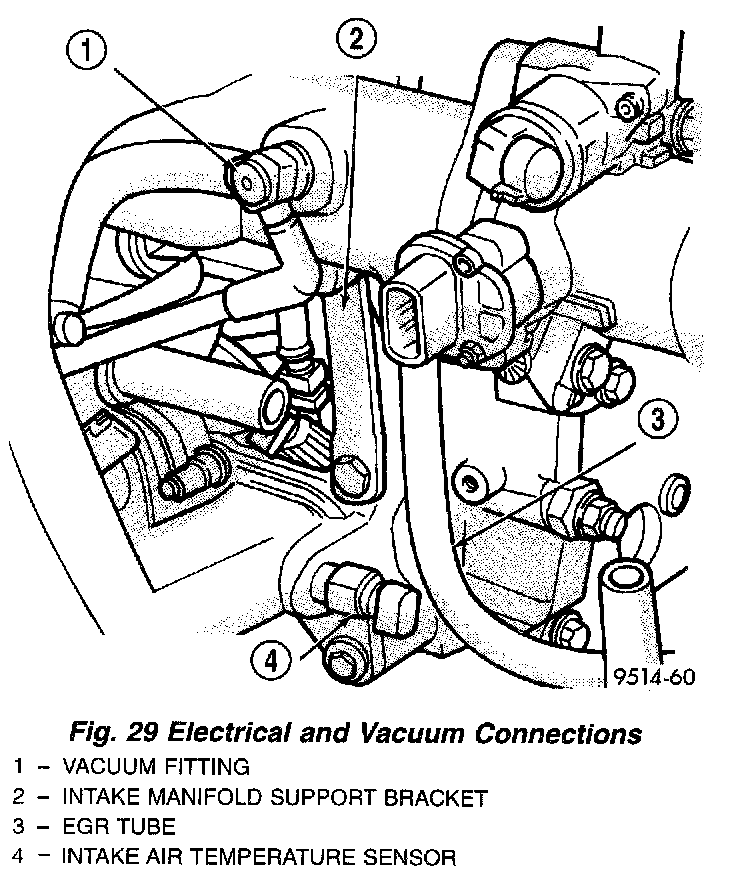 1
2
3
4
9514-60

Fig. 29 Electrical and Vacuum Connections
1 – VACUUM FITTING
2 – INTAKE MANIFOLD SUPPORT BRACKET
3 – EGR TUBE
4 – INTAKE AIR TEMPERATURE SENSOR