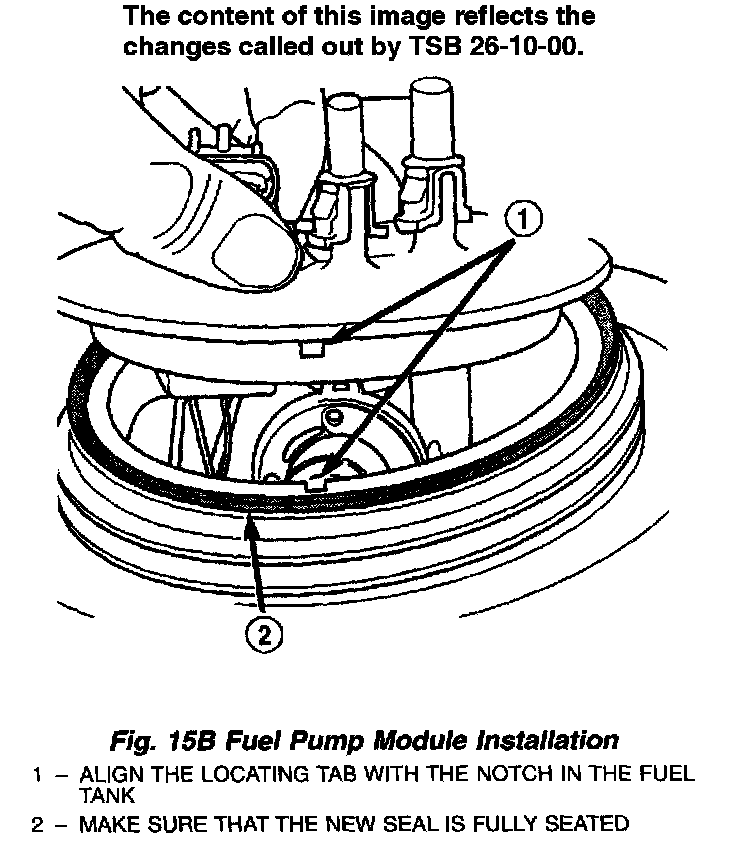 The content of this image reflects the changes called out by TSB 26-10-00.

1

2

Fig. 15B Fuel Pump Module Installation

1 – ALIGN THE LOCATING TAB WITH THE NOTCH IN THE FUEL TANK

2 – MAKE SURE THAT THE NEW SEAL IS FULLY SEATED