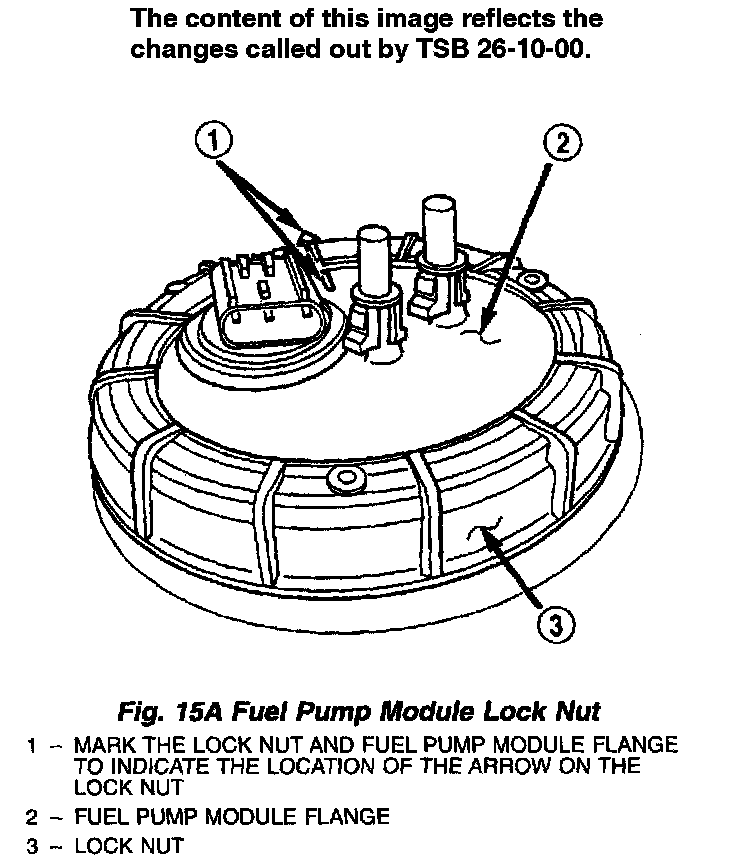 The content of this image reflects the changes called out by TSB 26-10-00.

1

2

3

Fig. 15A Fuel Pump Module Lock Nut

1 – MARK THE LOCK NUT AND FUEL PUMP MODULE FLANGE TO INDICATE THE LOCATION OF THE ARROW ON THE LOCK NUT

2 – FUEL PUMP MODULE FLANGE

3 – LOCK NUT