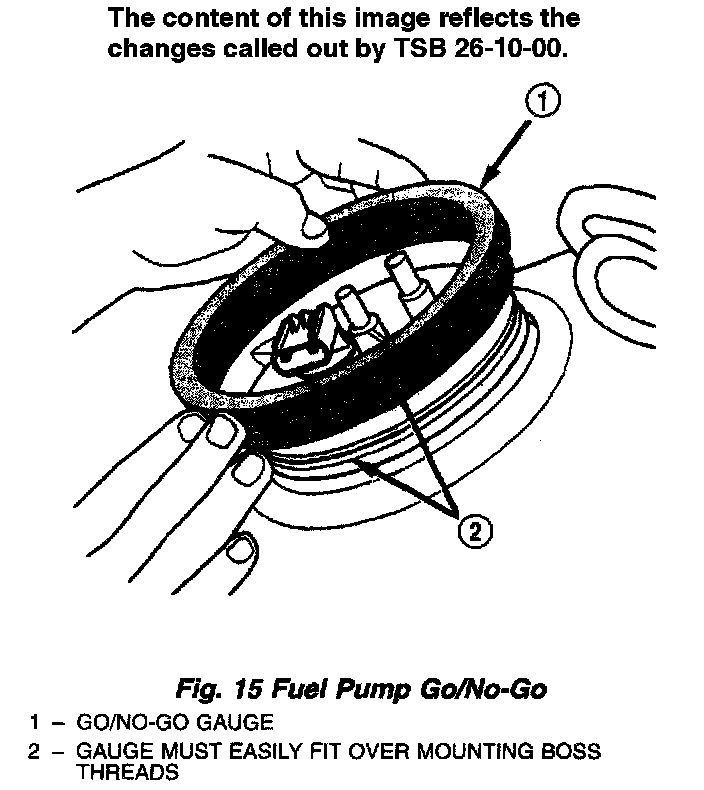 The content of this image reflects the changes called out by TSB 26-10-00.

1

2

Fig. 15 Fuel Pump Go/No-Go

1 – GO/NO-GO GAUGE

2 – GAUGE MUST EASILY FIT OVER MOUNTING BOSS THREADS