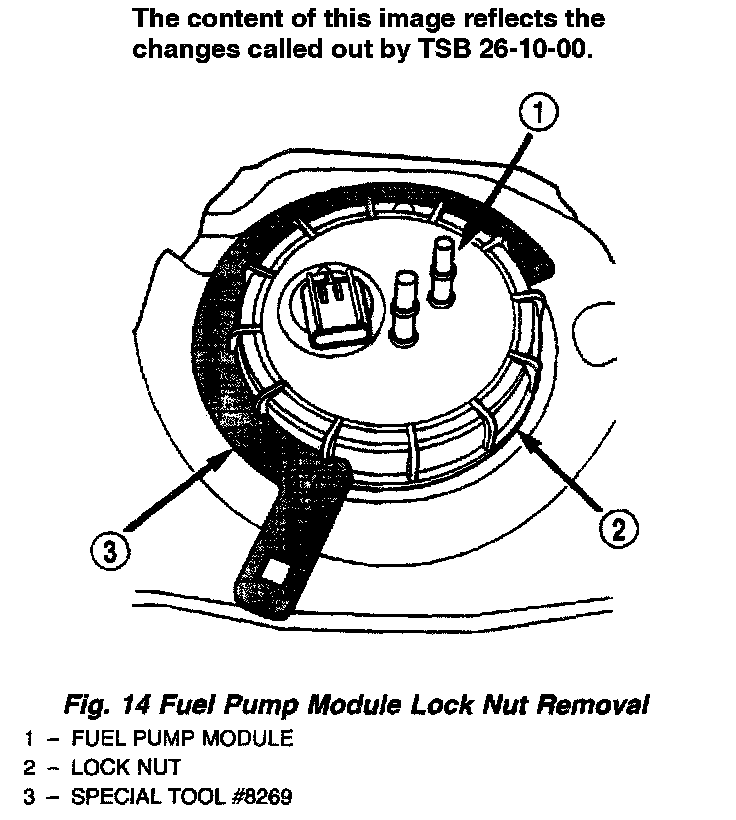 The content of this image reflects the changes called out by TSB 26-10-00.

1

2

3

Fig. 14 Fuel Pump Module Lock Nut Removal
1 – FUEL PUMP MODULE
2 – LOCK NUT
3 – SPECIAL TOOL #8269