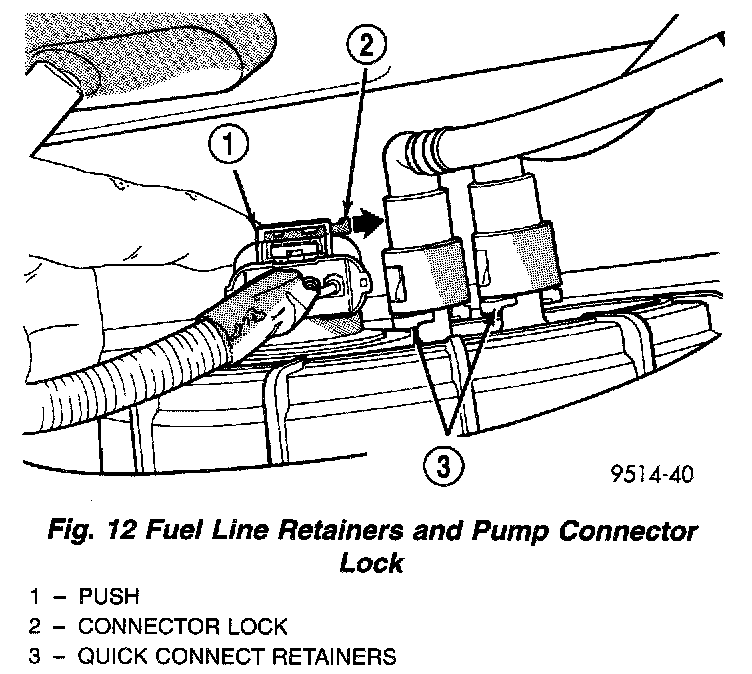 2

1

3

9514-40

Fig. 12 Fuel Line Retainers and Pump Connector Lock

1 – PUSH
2 – CONNECTOR LOCK
3 – QUICK CONNECT RETAINERS