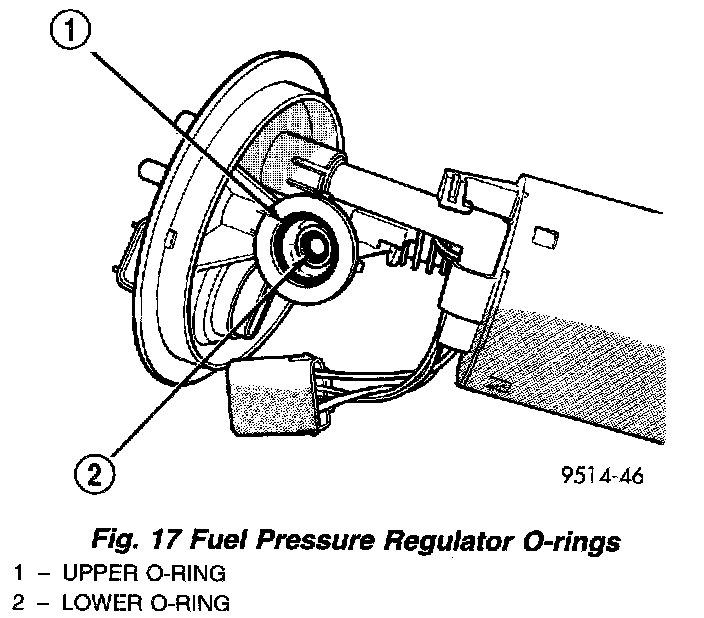 1

2

9514-46

Fig. 17 Fuel Pressure Regulator O-rings

1 – UPPER O-RING

2 – LOWER O-RING