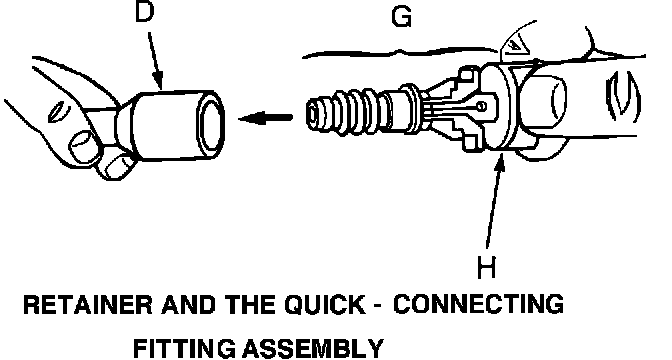 D

G

H

RETAINER AND THE QUICK - CONNECTING FITTING ASSEMBLY