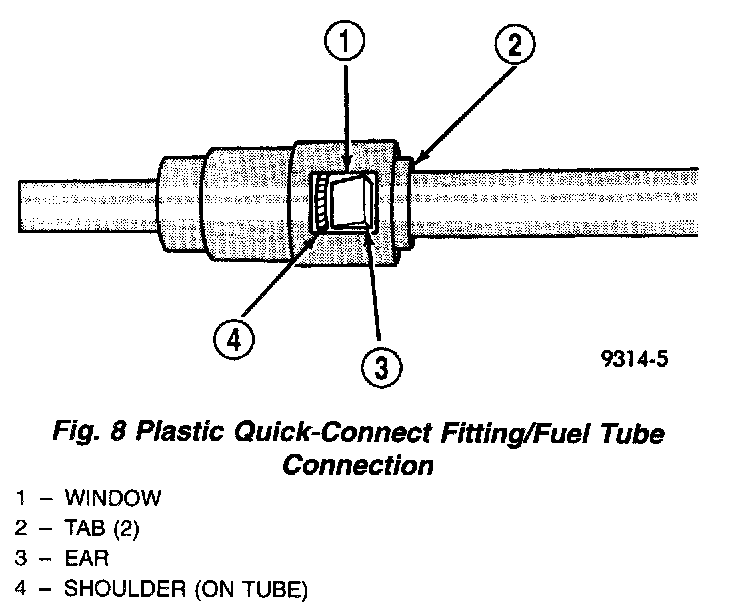 1
2
4
3
9314-5

Fig. 8 Plastic Quick-Connect Fitting/Fuel Tube Connection

1 – WINDOW
2 – TAB (2)
3 – EAR
4 – SHOULDER (ON TUBE)