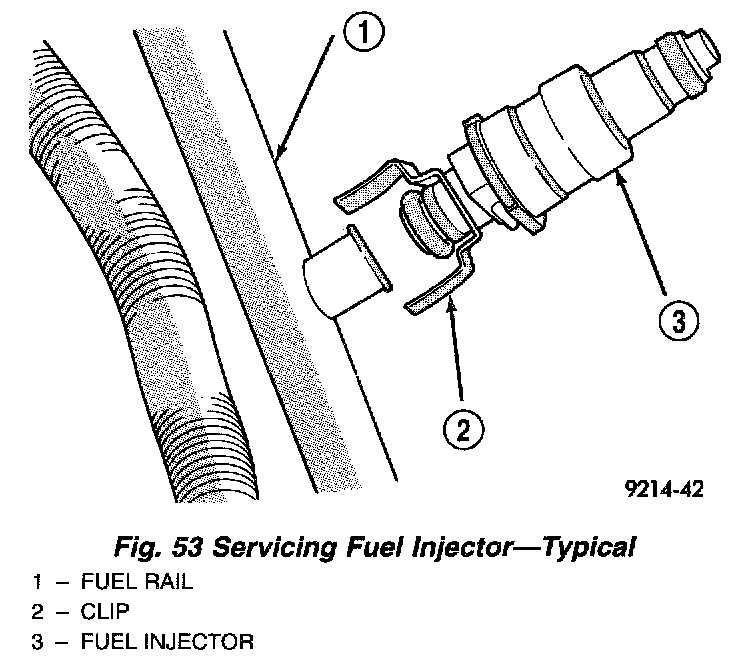 1

3

2

9214-42

Fig. 53 Servicing Fuel Injector—Typical

1 – FUEL RAIL
2 – CLIP
3 – FUEL INJECTOR