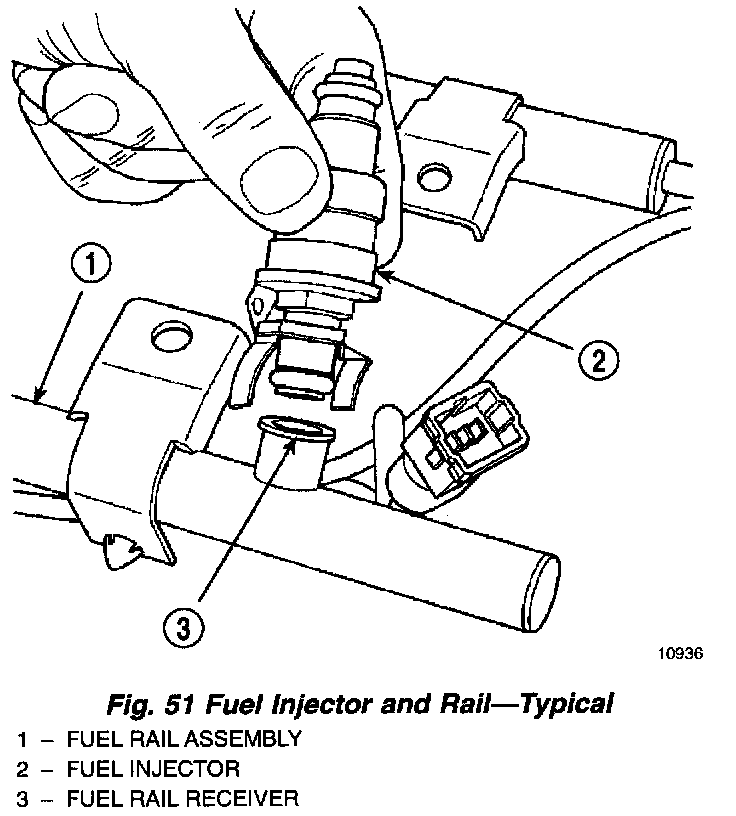 1

2

3

10936

Fig. 51 Fuel Injector and Rail—Typical

1 – FUEL RAIL ASSEMBLY
2 – FUEL INJECTOR
3 – FUEL RAIL RECEIVER