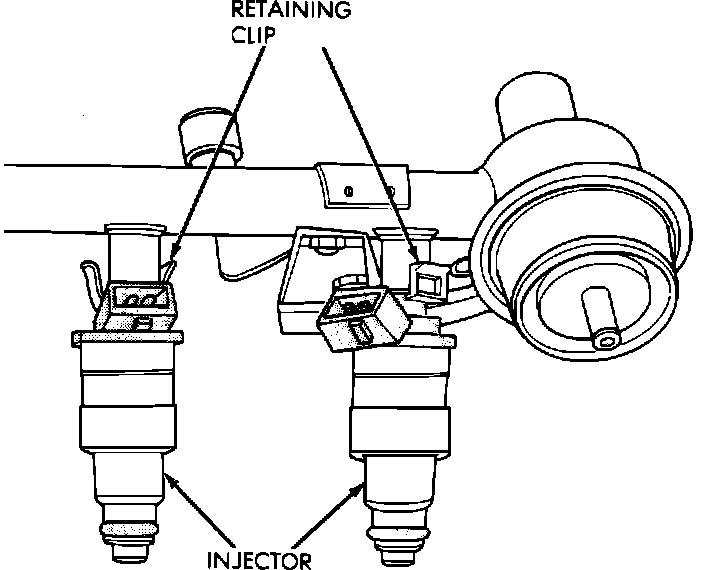 RETAINING CLIP

INJECTOR