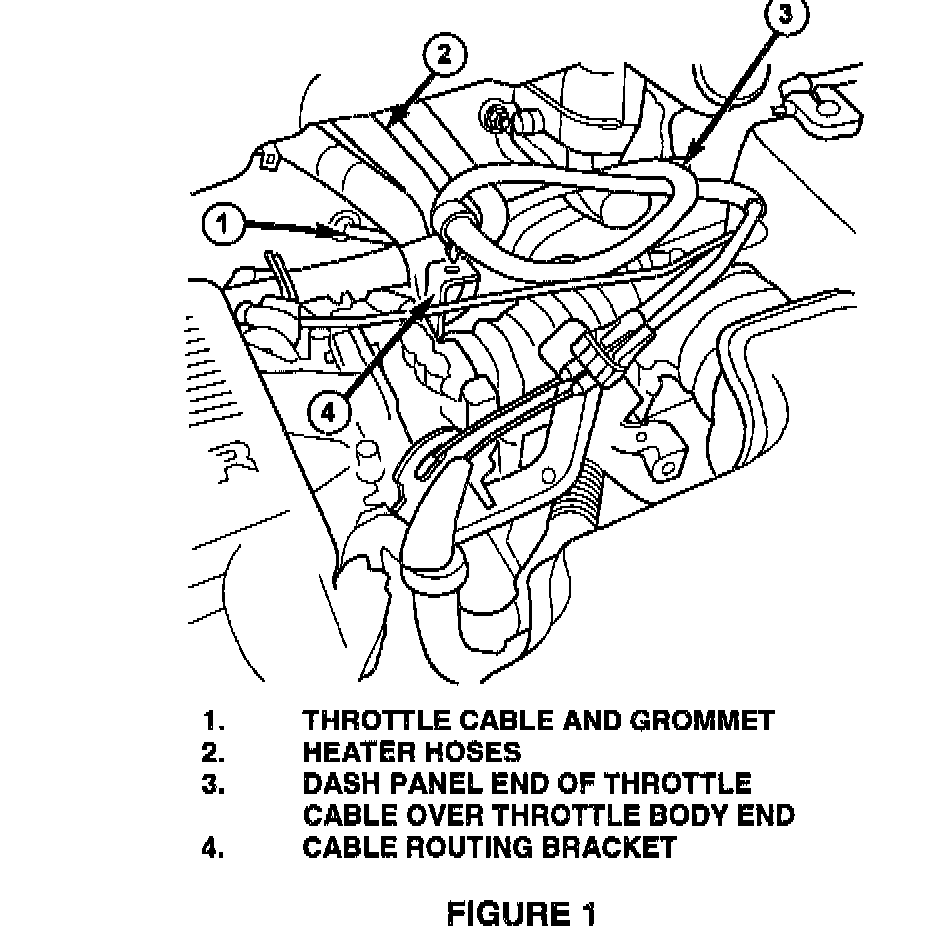 2

3

1

4

1. THROTTLE CABLE AND GROMMET
2. HEATER HOSES
3. DASH PANEL END OF THROTTLE CABLE OVER THROTTLE BODY END
4. CABLE ROUTING BRACKET

FIGURE 1