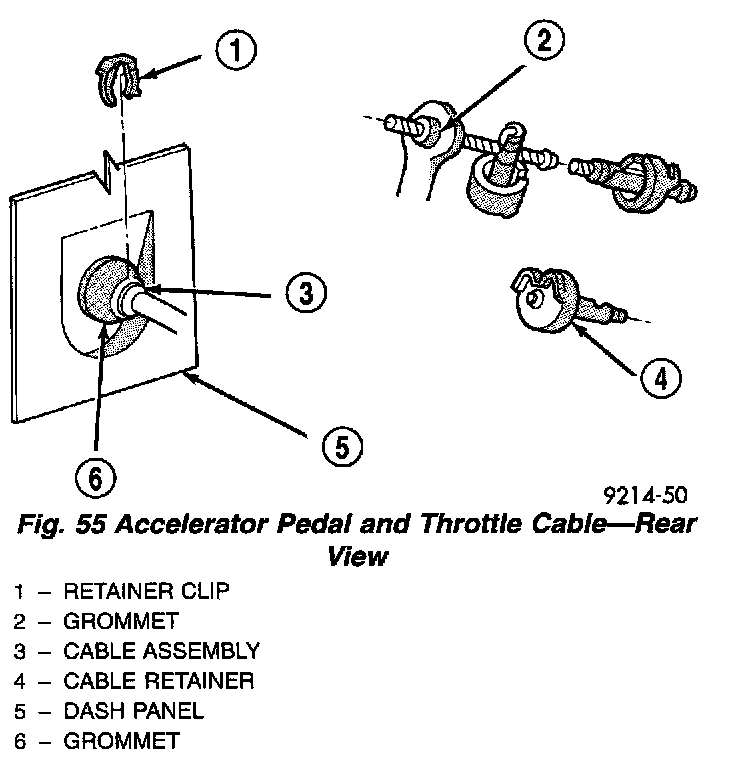 1
2
3
4
5
6

9214-50

Fig. 55 Accelerator Pedal and Throttle Cable—Rear View

1 – RETAINER CLIP
2 – GROMMET
3 – CABLE ASSEMBLY
4 – CABLE RETAINER
5 – DASH PANEL
6 – GROMMET