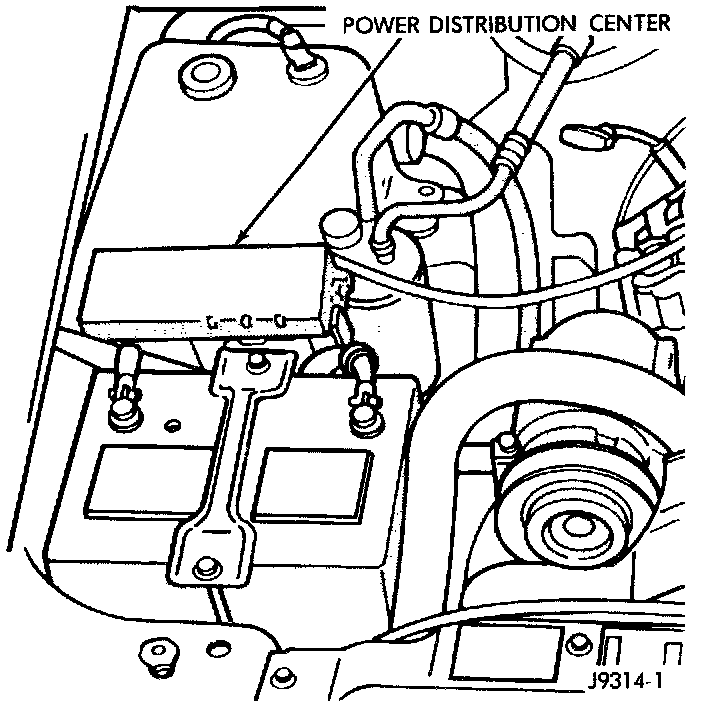 POWER DISTRIBUTION CENTER

J9314-1