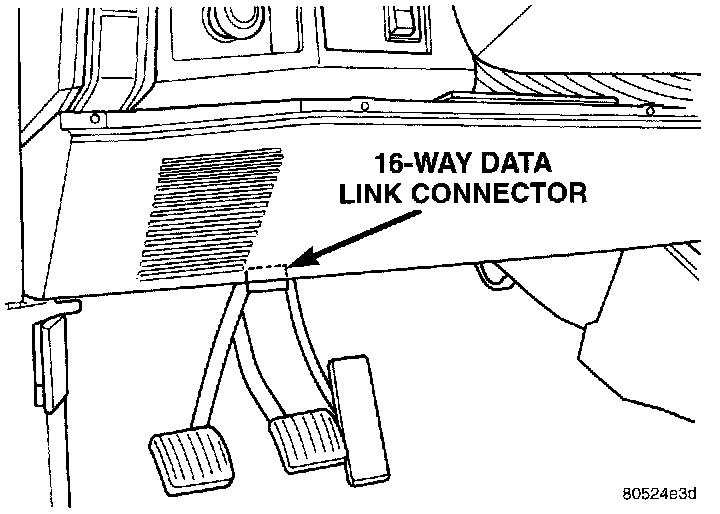 16-WAY DATA
LINK CONNECTOR

80524e3d