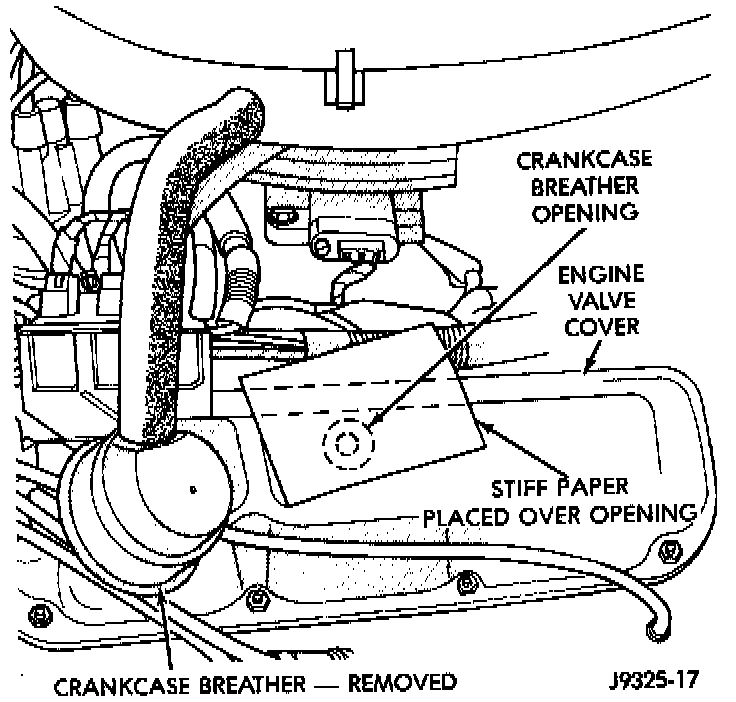 CRANKCASE BREATHER OPENING

ENGINE VALVE COVER

STIFF PAPER PLACED OVER OPENING

CRANKCASE BREATHER — REMOVED

J9325-17