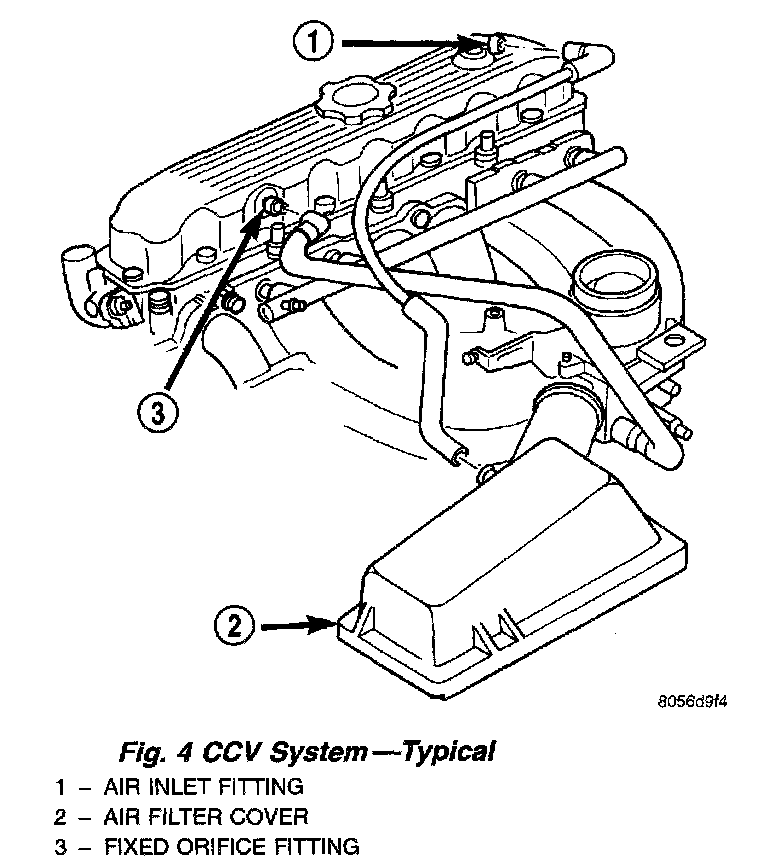 1

3

2

8056d9f4

Fig. 4 CCV System—Typical

1 – AIR INLET FITTING
2 – AIR FILTER COVER
3 – FIXED ORIFICE FITTING