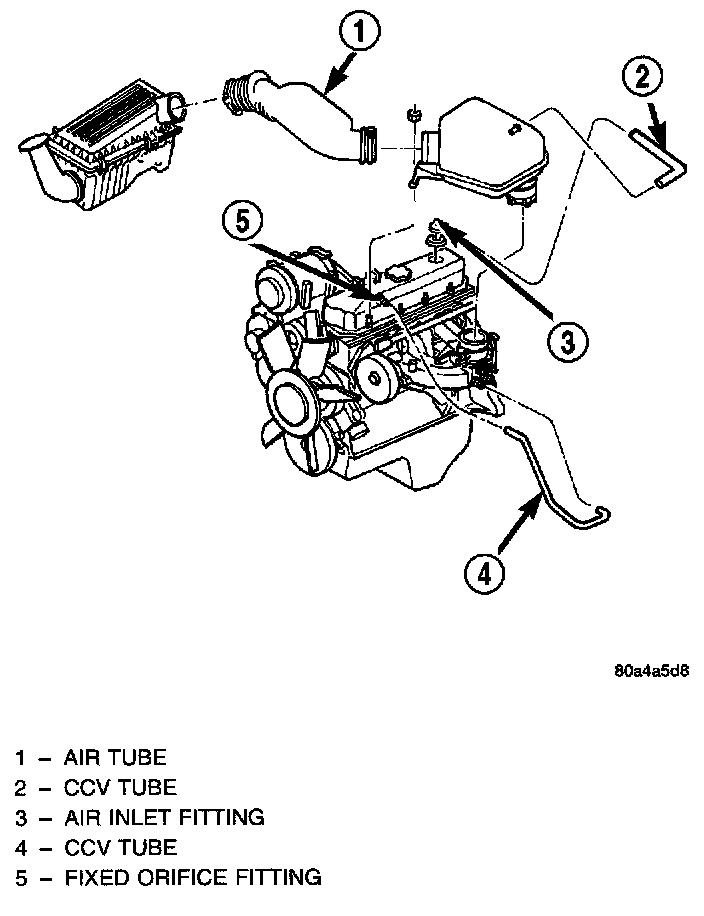 1

2

5

3

4

80a4a5d8

1 – AIR TUBE
2 – CCV TUBE
3 – AIR INLET FITTING
4 – CCV TUBE
5 – FIXED ORIFICE FITTING