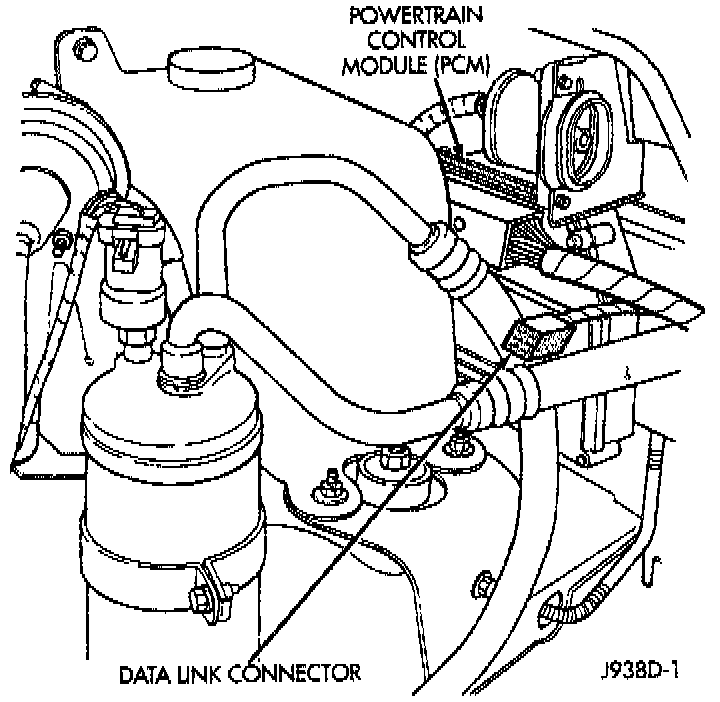 POWERTRAIN CONTROL MODULE (PCM)

DATA LINK CONNECTOR

J938D-1