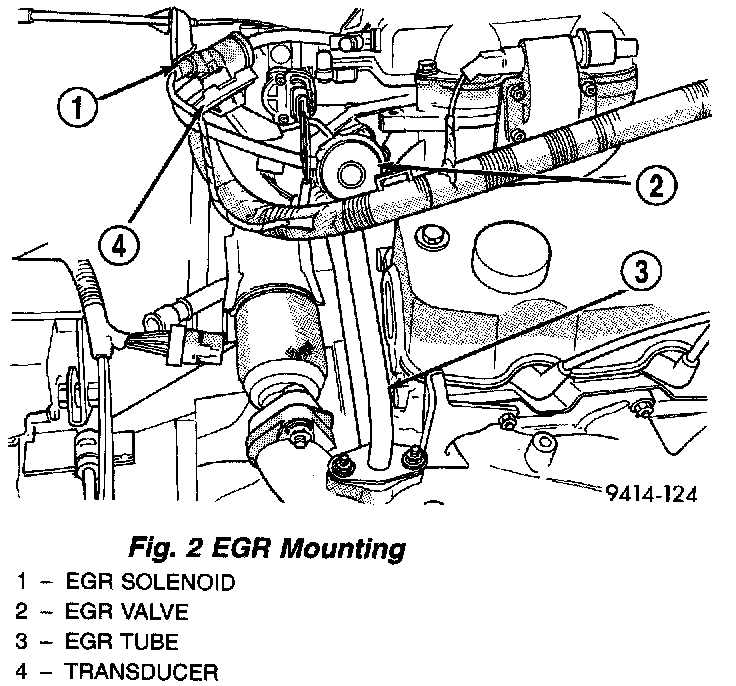 1

2

4

3

9414-124

Fig. 2 EGR Mounting

1 – EGR SOLENOID
2 – EGR VALVE
3 – EGR TUBE
4 – TRANSDUCER