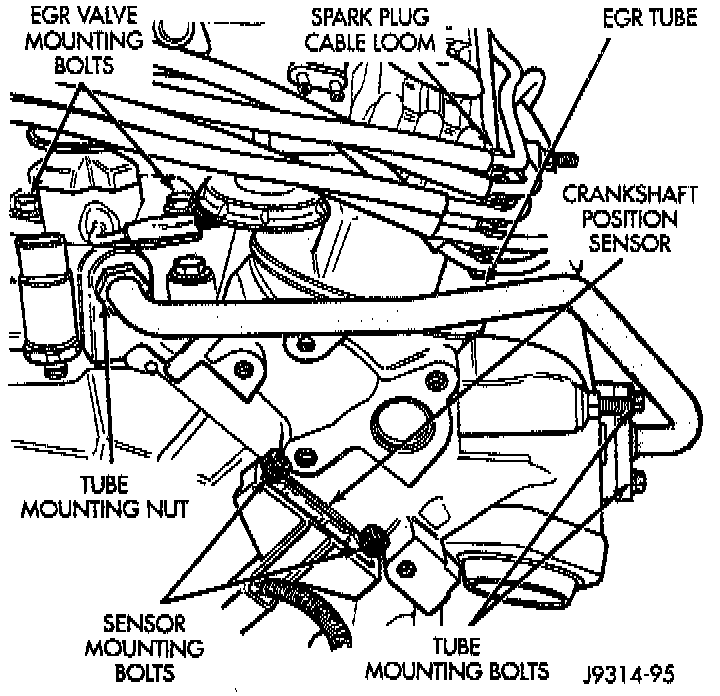 EGR VALVE MOUNTING BOLTS

SPARK PLUG CABLE LOOM

EGR TUBE

CRANKSHAFT POSITION SENSOR

TUBE MOUNTING NUT

SENSOR MOUNTING BOLTS

TUBE MOUNTING BOLTS

J9314-95