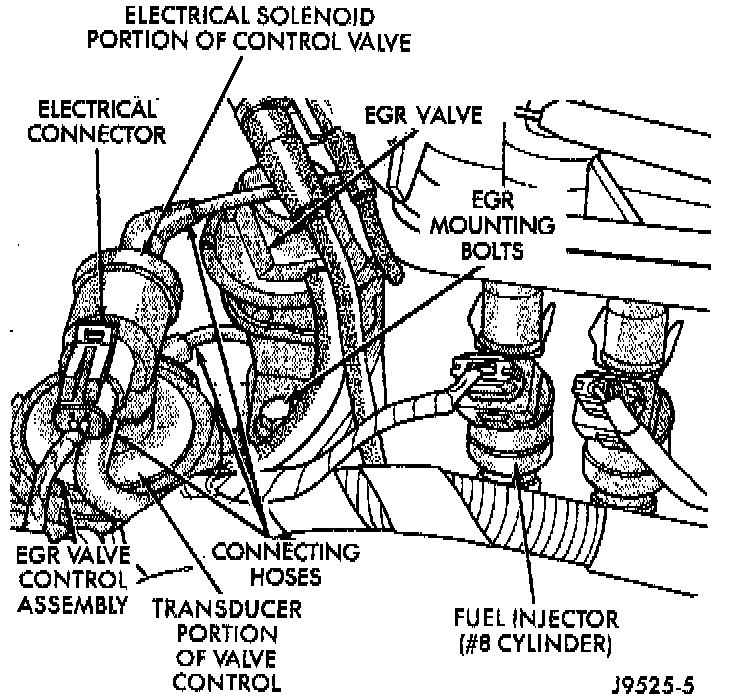 ELECTRICAL SOLENOID PORTION OF CONTROL VALVE

ELECTRICAL CONNECTOR

EGR VALVE

EGR MOUNTING BOLTS

EGR VALVE CONTROL ASSEMBLY

CONNECTING HOSES

TRANSDUCER PORTION OF VALVE CONTROL

FUEL INJECTOR (#8 CYLINDER)

J9525-5