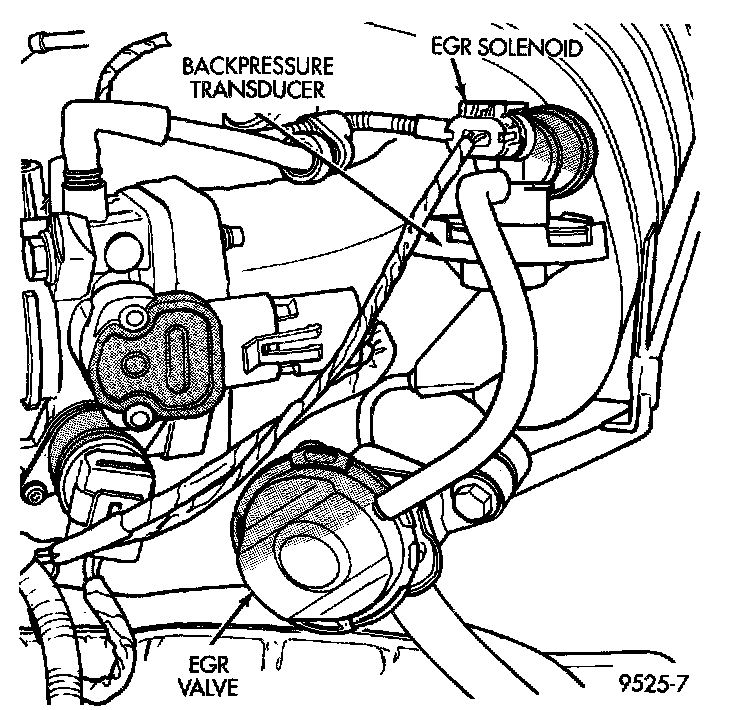 BACKPRESSURE TRANSDUCER

EGR SOLENOID

EGR VALVE

9525-7